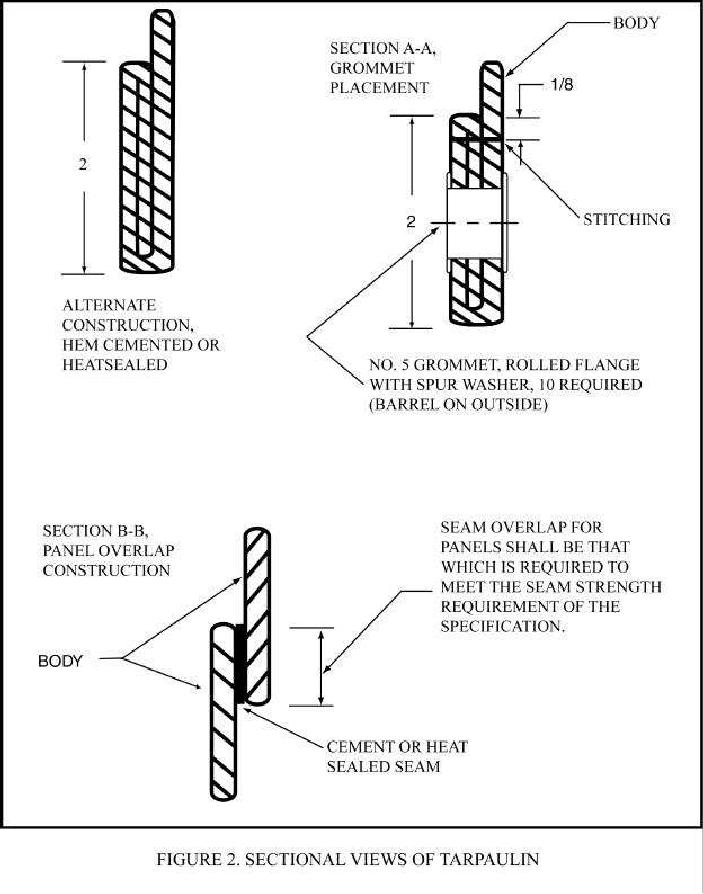 2

ALTERNATE CONSTRUCTION, HEM CEMENTED OR HEATSEALED

SECTION A-A, GROMMET PLACEMENT

BODY

1/8

2

STITCHING

NO. 5 GROMMET, ROLLED FLANGE WITH SPUR WASHER, 10 REQUIRED (BARREL ON OUTSIDE)

SECTION B-B, PANEL OVERLAP CONSTRUCTION

BODY

SEAM OVERLAP FOR PANELS SHALL BE THAT WHICH IS REQUIRED TO MEET THE SEAM STRENGTH REQUIREMENT OF THE SPECIFICATION.

CEMENT OR HEAT SEALED SEAM

FIGURE 2. SECTIONAL VIEWS OF TARPAULIN